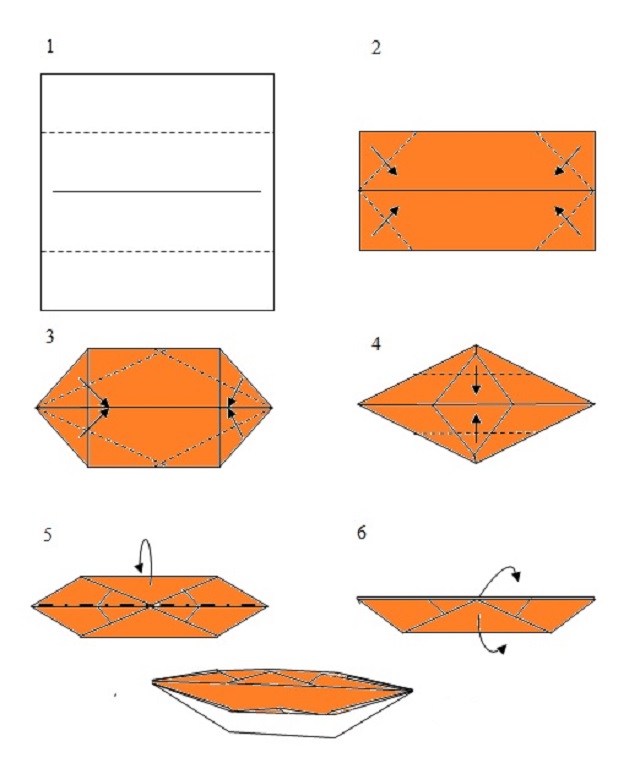 1

2

3

4

5

6