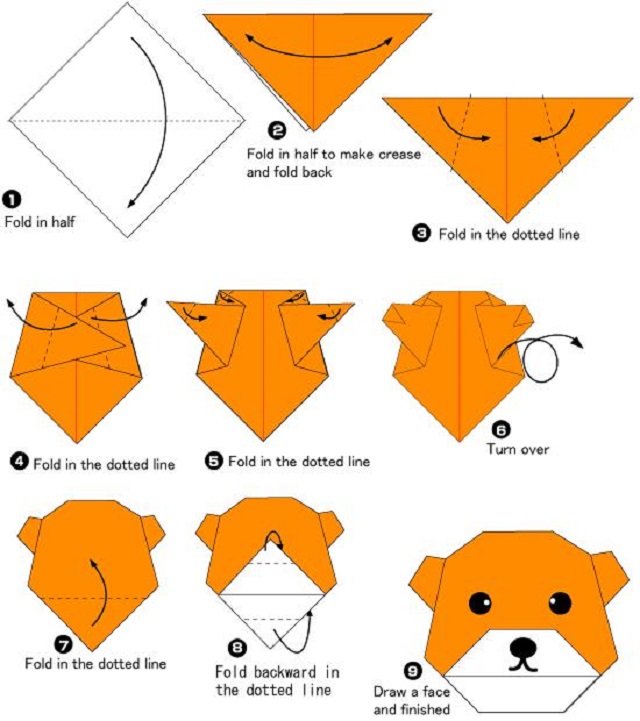 1
Fold in half

2
Fold in half to make crease and fold back

3 Fold in the dotted line

4 Fold in the dotted line

5 Fold in the dotted line

6
Turn over

7
Fold in the dotted line

8
Fold backward in the dotted line

9
Draw a face and finished