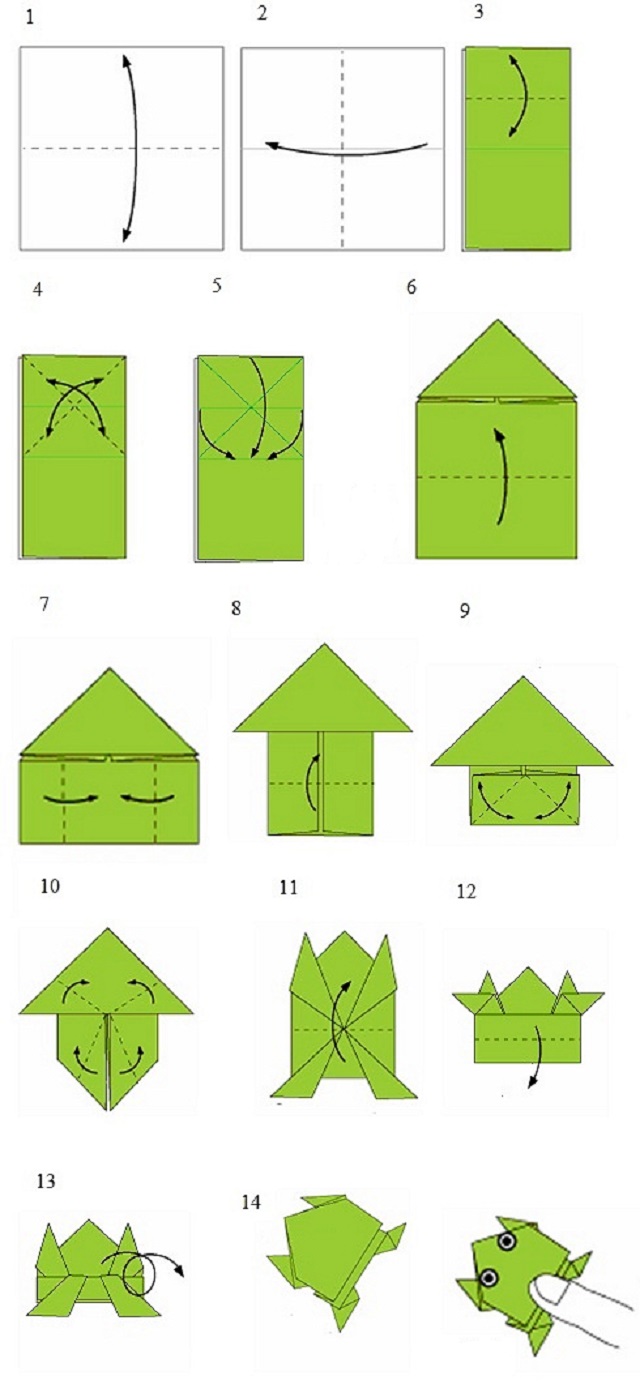 1

2

3

4

5

6

7

8

9

10

11

12

13

14