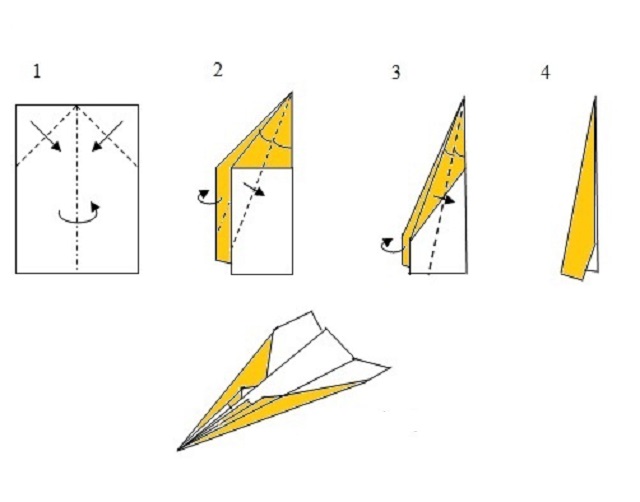 1

2

3

4