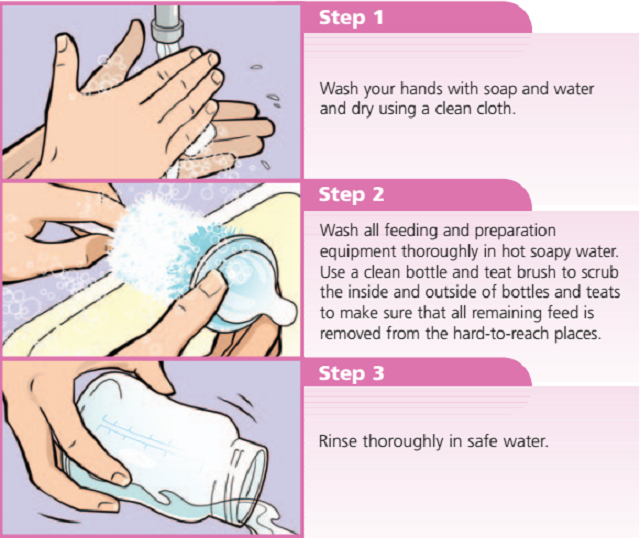 Step 1

Wash your hands with soap and water and dry using a clean cloth.

Step 2

Wash all feeding and preparation equipment thoroughly in hot soapy water. Use a clean bottle and teat brush to scrub the inside and outside of bottles and teats to make sure that all remaining feed is removed from the hard-to-reach places.

Step 3

Rinse thoroughly in safe water.