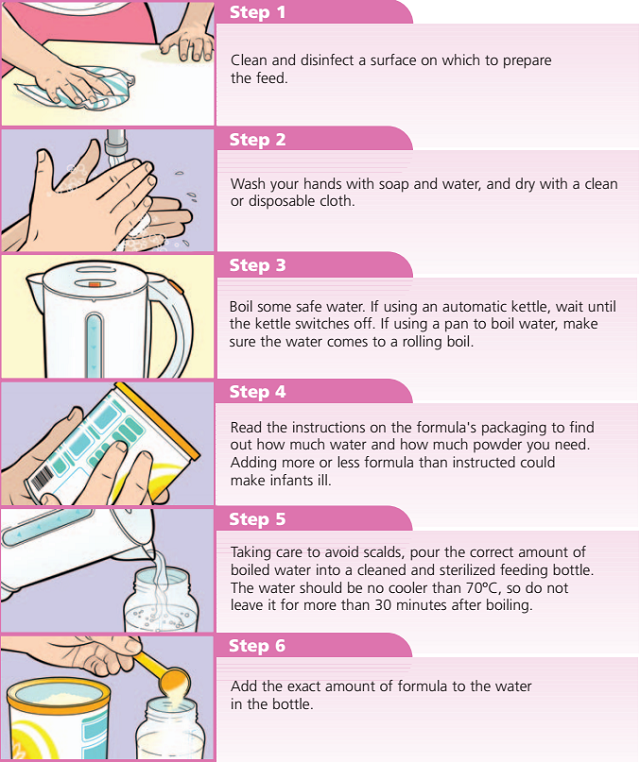 Step 1

Clean and disinfect a surface on which to prepare the feed.

Step 2

Wash your hands with soap and water, and dry with a clean or disposable cloth.

Step 3

Boil some safe water. If using an automatic kettle, wait until the kettle switches off. If using a pan to boil water, make sure the water comes to a rolling boil.

Step 4

Read the instructions on the formula's packaging to find out how much water and how much powder you need. Adding more or less formula than instructed could make infants ill.

Step 5

Taking care to avoid scalds, pour the correct amount of boiled water into a cleaned and sterilized feeding bottle. The water should be no cooler than 70ºC, so do not leave it for more than 30 minutes after boiling.

Step 6

Add the exact amount of formula to the water in the bottle.