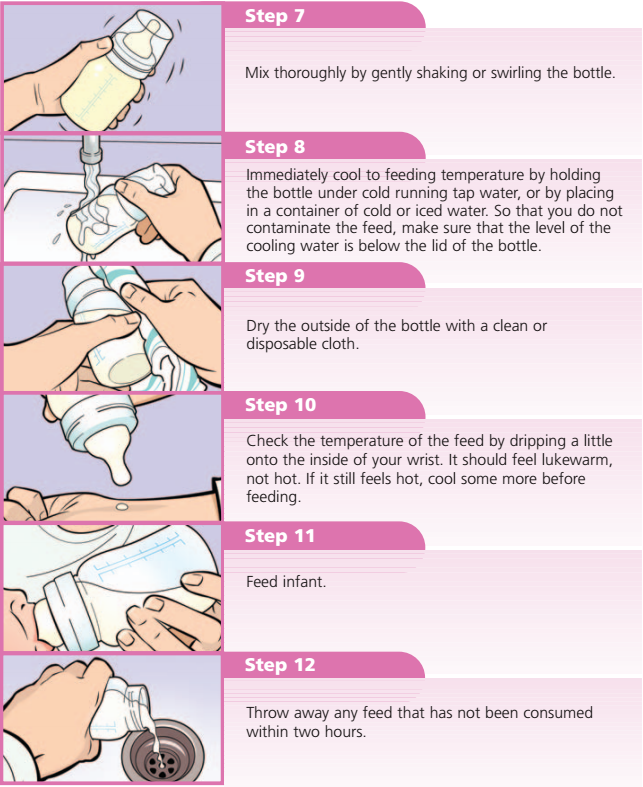 Step 7

Mix thoroughly by gently shaking or swirling the bottle.

Step 8

Immediately cool to feeding temperature by holding the bottle under cold running tap water, or by placing in a container of cold or iced water. So that you do not contaminate the feed, make sure that the level of the cooling water is below the lid of the bottle.

Step 9

Dry the outside of the bottle with a clean or disposable cloth.

Step 10

Check the temperature of the feed by dripping a little onto the inside of your wrist. It should feel lukewarm, not hot. If it still feels hot, cool some more before feeding.

Step 11

Feed infant.

Step 12

Throw away any feed that has not been consumed within two hours.